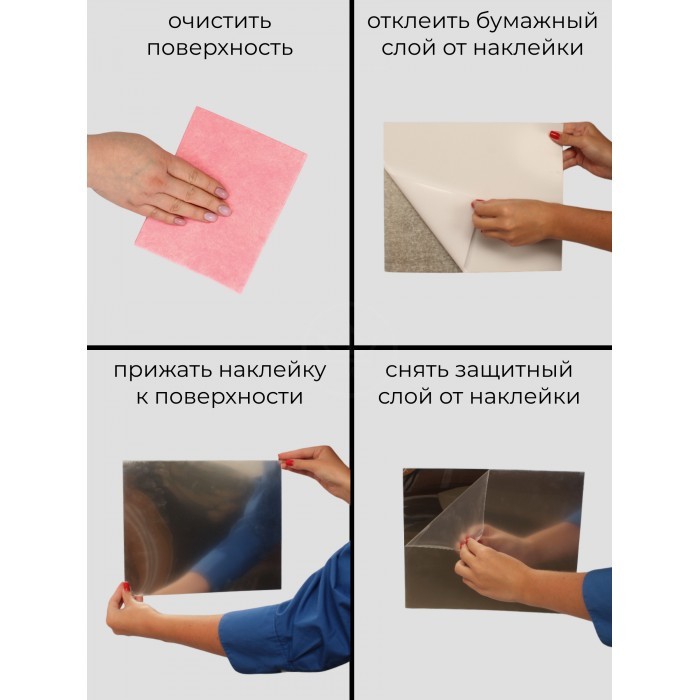 очистить поверхность

отклеить бумажный слой от наклейки

прижать наклейку к поверхности

снять защитный слой от наклейки