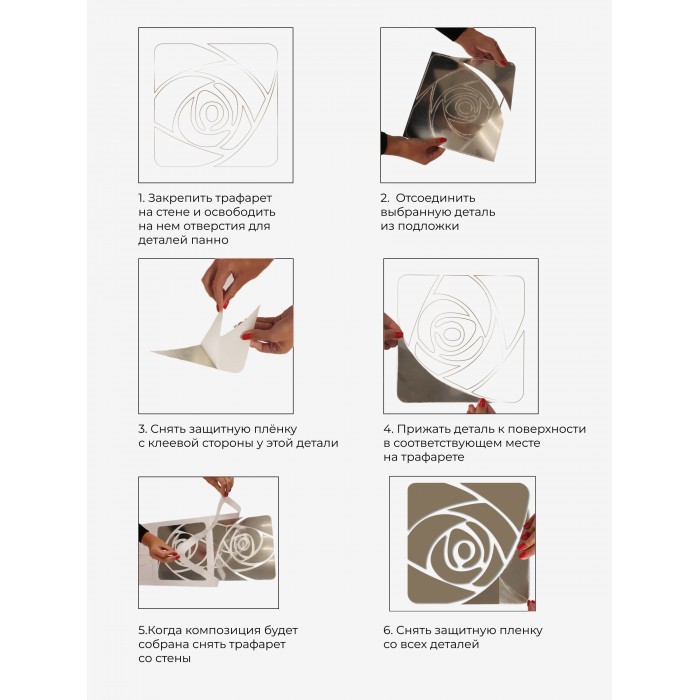 1. Закрепить трафарет на стене и освободить на нем отверстия для деталей панно

2. Отсоединить выбранную деталь из подложки

3. Снять защитную плёнку с клеевой стороны у этой детали

4. Прижать деталь к поверхности в соответствующем месте на трафарете

5.Когда композиция будет собрана снять трафарет со стены

6. Снять защитную пленку со всех деталей